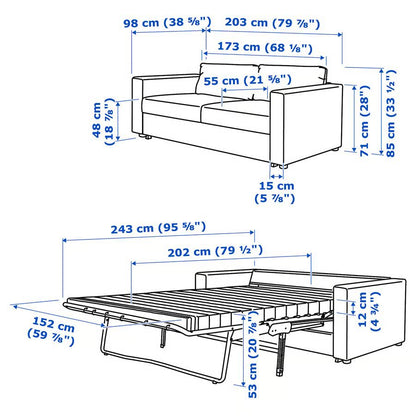 98 cm (38 ⅝")
203 cm (79 ⅞")
173 cm (68 ⅛")
55 cm (21 ⅝")
48 cm (18 ⅞")
71 cm (28")
85 cm (33 ½")
15 cm (5 ⅞")

243 cm (95 ⅝")
202 cm (79 ½")
152 cm (59 ⅞")
12 cm (4 ¾")
53 cm (20 ⅞")